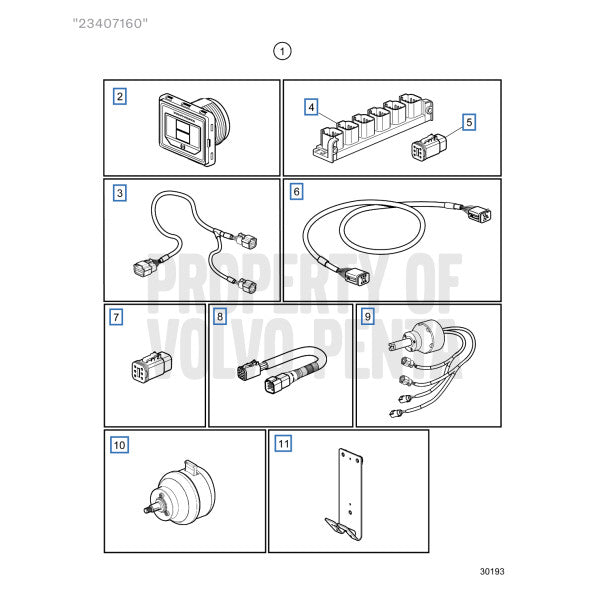 "23407160"

1

2

4

5

3

6

PROPERTY OF VOLVO PENTA

7

8

9

10

11

30193