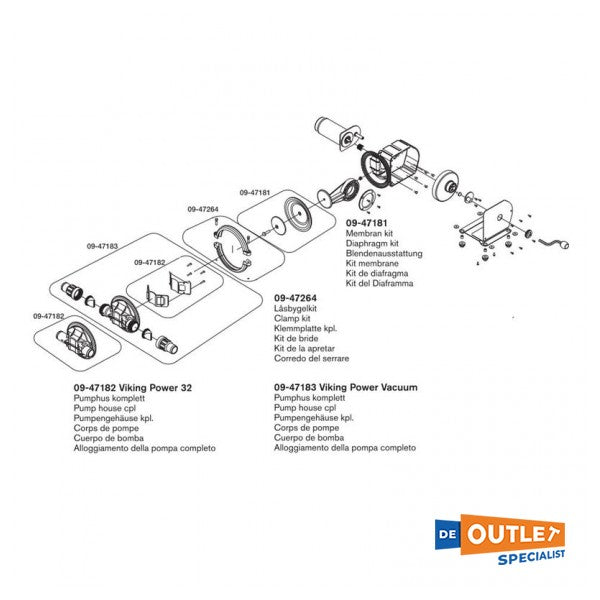 09-47181

09-47264

09-47183

09-47182

09-47182

09-47181
Membran kit
Diaphragm kit
Blendenausstattung
Kit membrane
Kit de diafragma
Kit del Diaframma

09-47264
Låsbygelkit
Clamp kit
Klemmplatte kpl.
Kit de bride
Kit de la apretar
Corredo del serrare

09-47182 Viking Power 32
Pumphus komplett
Pump house cpl
Pumpengehäuse kpl.
Corps de pompe
Cuerpo de bomba
Alloggiamento della pompa completo

09-47183 Viking Power Vacuum
Pumphus komplett
Pump house cpl
Pumpengehäuse kpl.
Corps de pompe
Cuerpo de bomba
Alloggiamento della pompa completo

DE OUTLET SPECIALIST