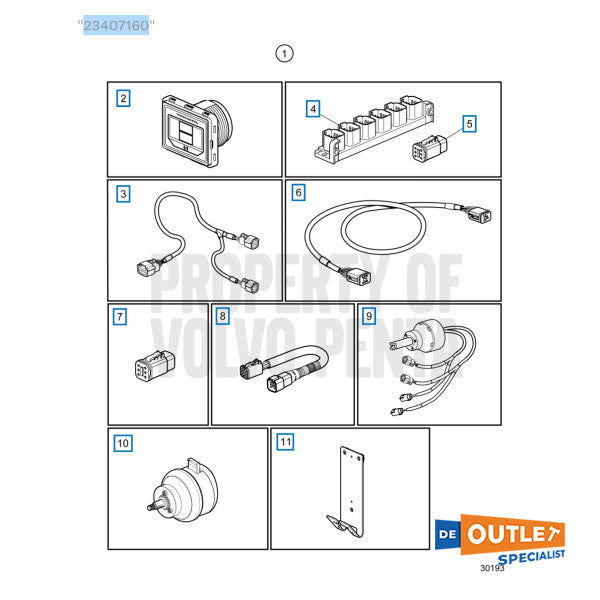 "23407160"

1

2

4

5

3

6

PROPERTY OF VOLVO PENTA

7

8

9

10

11

DE OUTLET SPECIALIST

30193