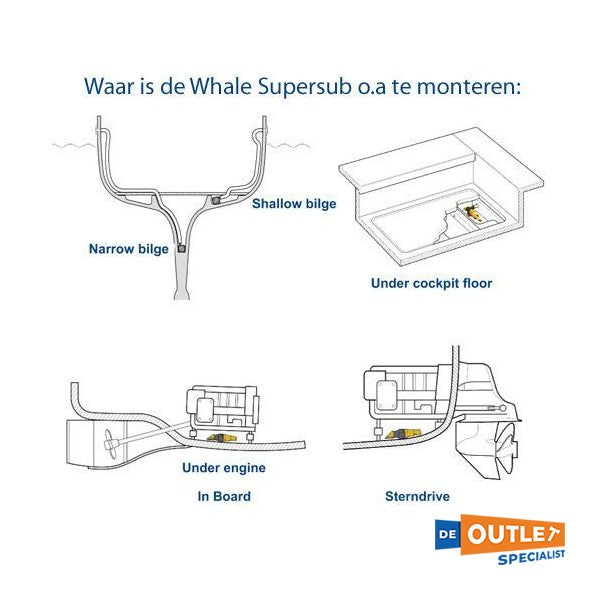 Waar is de Whale Supersub o.a te monteren:

Shallow bilge

Narrow bilge

Under cockpit floor

Under engine

In Board

Sterndrive

DE OUTLET SPECIALIST