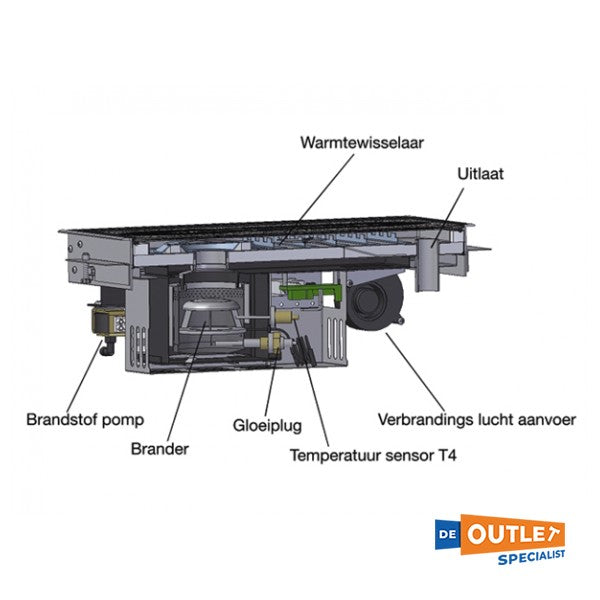 Warmtewisselaar

Uitlaat

Brandstof pomp

Brander

Gloeiplug

Temperatuur sensor T4

Verbrandings lucht aanvoer

DE OUTLET SPECIALIST